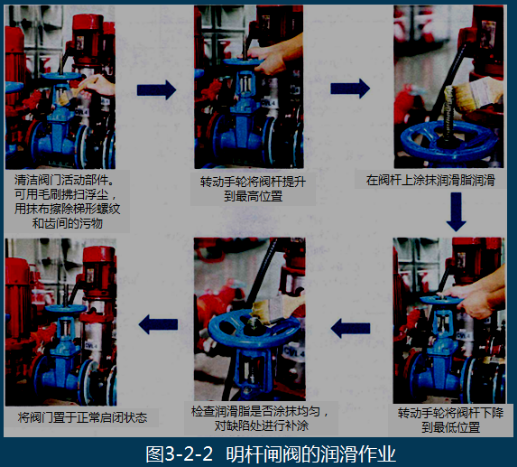 清洁阀门活动部件。可用毛刷拂扫浮尘，用抹布擦除梯形螺纹和齿间的污物

转动手轮将阀杆提升到最高位置

在阀杆上涂抹润滑脂润滑

转动手轮将阀杆下降到最低位置

检查润滑脂是否涂抹均匀，对缺陷处进行补涂

将阀门置于正常启闭状态

图3-2-2 明杆闸阀的润滑作业